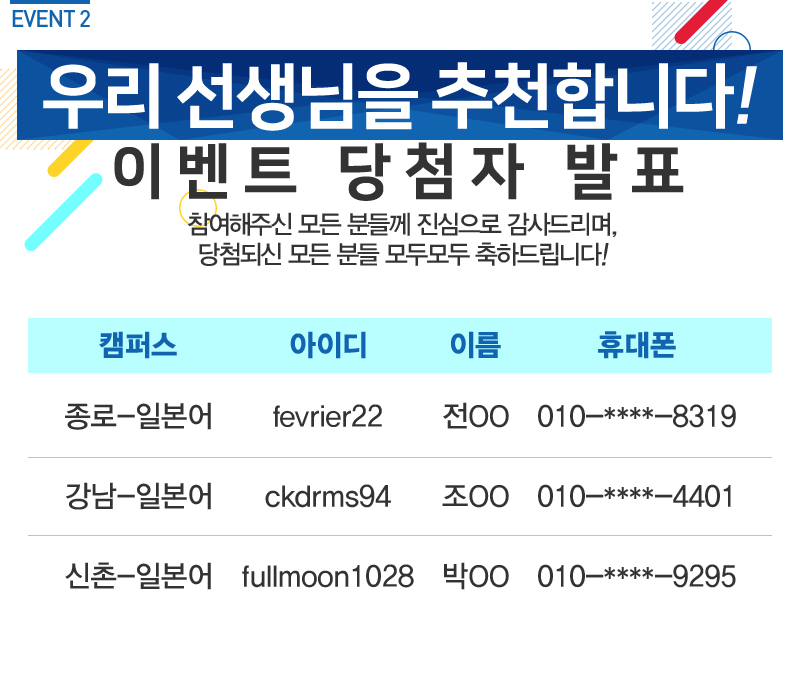 EVENT 2

우리 선생님을 추천합니다!

이벤트 당첨자 발표

참여해주신 모든 분들께 진심으로 감사드리며,
당첨되신 모든 분들 모두모두 축하드립니다!

| 캠퍼스 | 아이디 | 이름 | 휴대폰 |
|---|---|---|---|
| 종로-일본어 | fevrier22 | 전OO | 010-****-8319 |
| 강남-일본어 | ckdrms94 | 조OO | 010-****-4401 |
| 신촌-일본어 | fullmoon1028 | 박OO | 010-****-9295 |